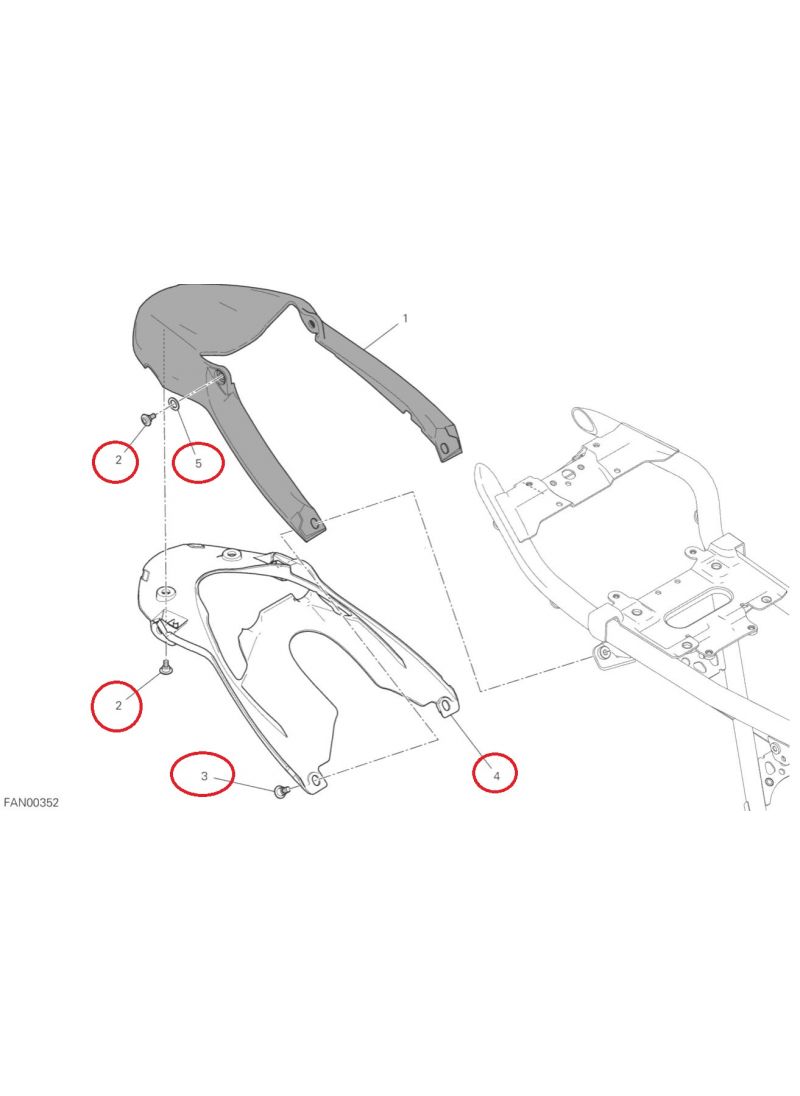 1
2
5
2
3
4
FAN00352