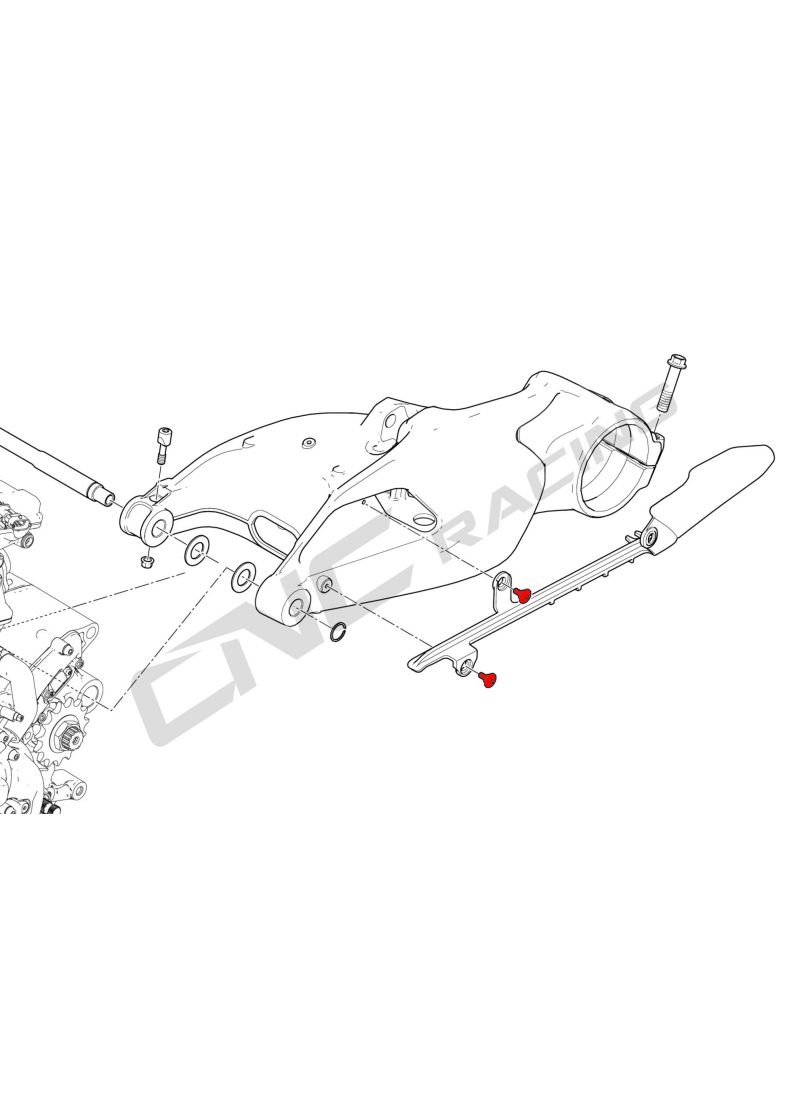 CNC RACING